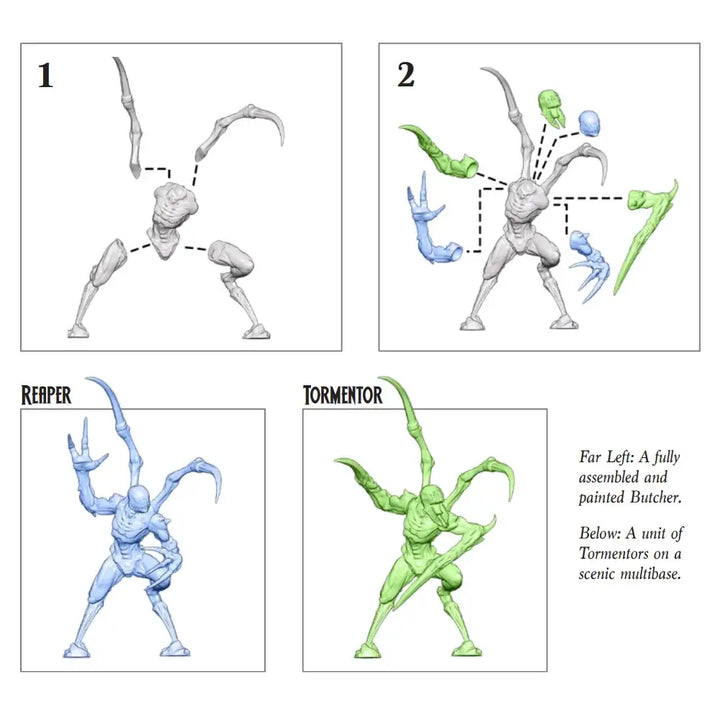 1

2

REAPER

TORMENTOR

Far Left: A fully assembled and painted Butcher.

Below: A unit of Tormentors on a scenic multibase.