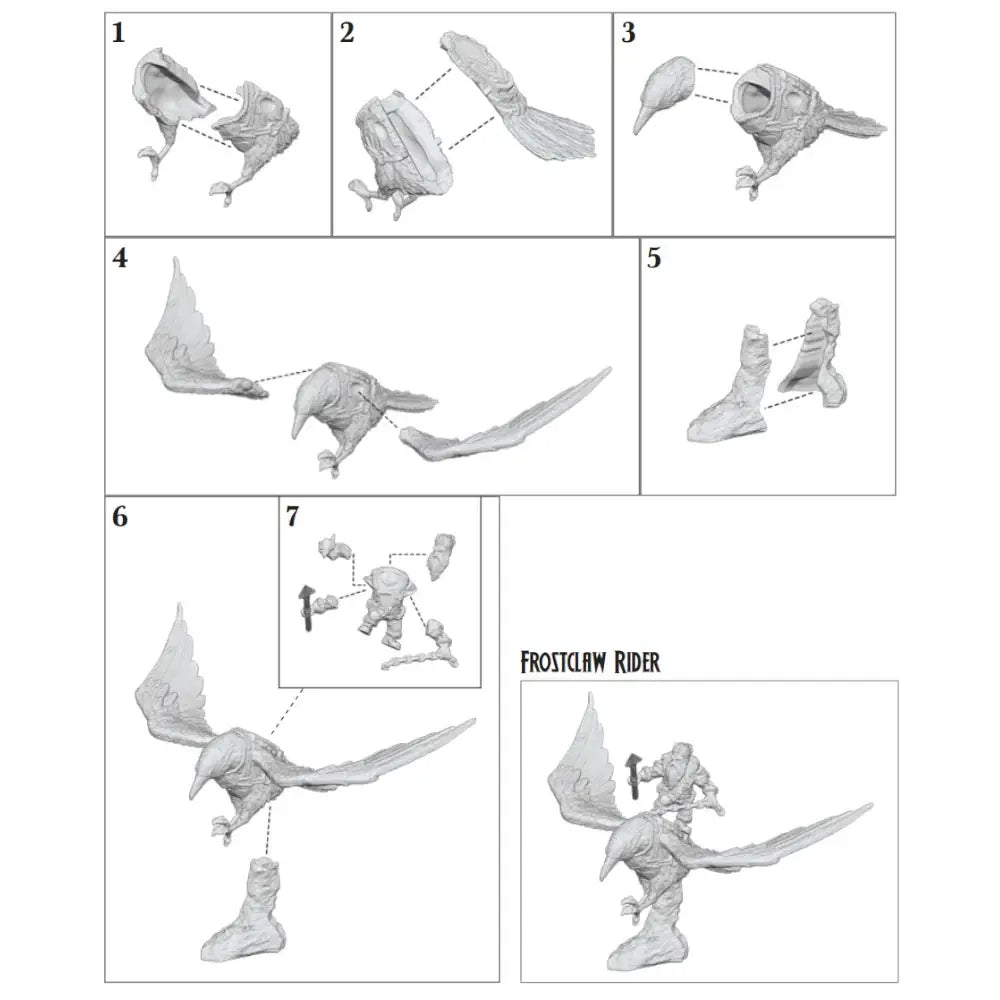 1

2

3

4

5

6

7

FROSTCLAW RIDER